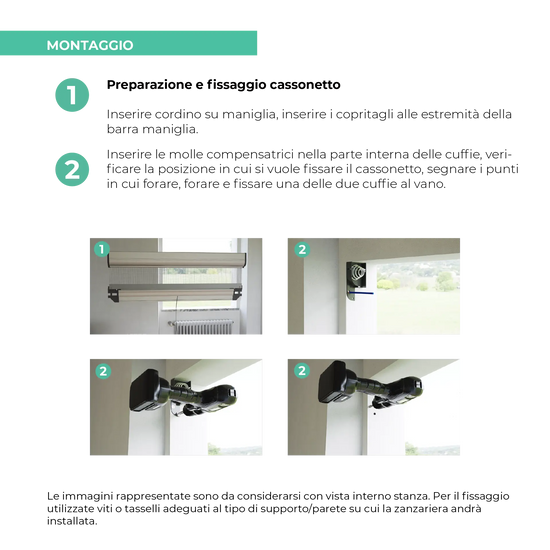 MONTAGGIO

1

Preparazione e fissaggio cassonetto

Inserire cordino su maniglia, inserire i copritagli alle estremità della barra maniglia.

2

Inserire le molle compensatrici nella parte interna delle cuffie, verificare la posizione in cui si vuole fissare il cassonetto, segnare i punti in cui forare, forare e fissare una delle due cuffie al vano.

1

2

2

2

Le immagini rappresentate sono da considerarsi con vista interno stanza. Per il fissaggio utilizzate viti o tasselli adeguati al tipo di supporto/parete su cui la zanzariera andrà installata.